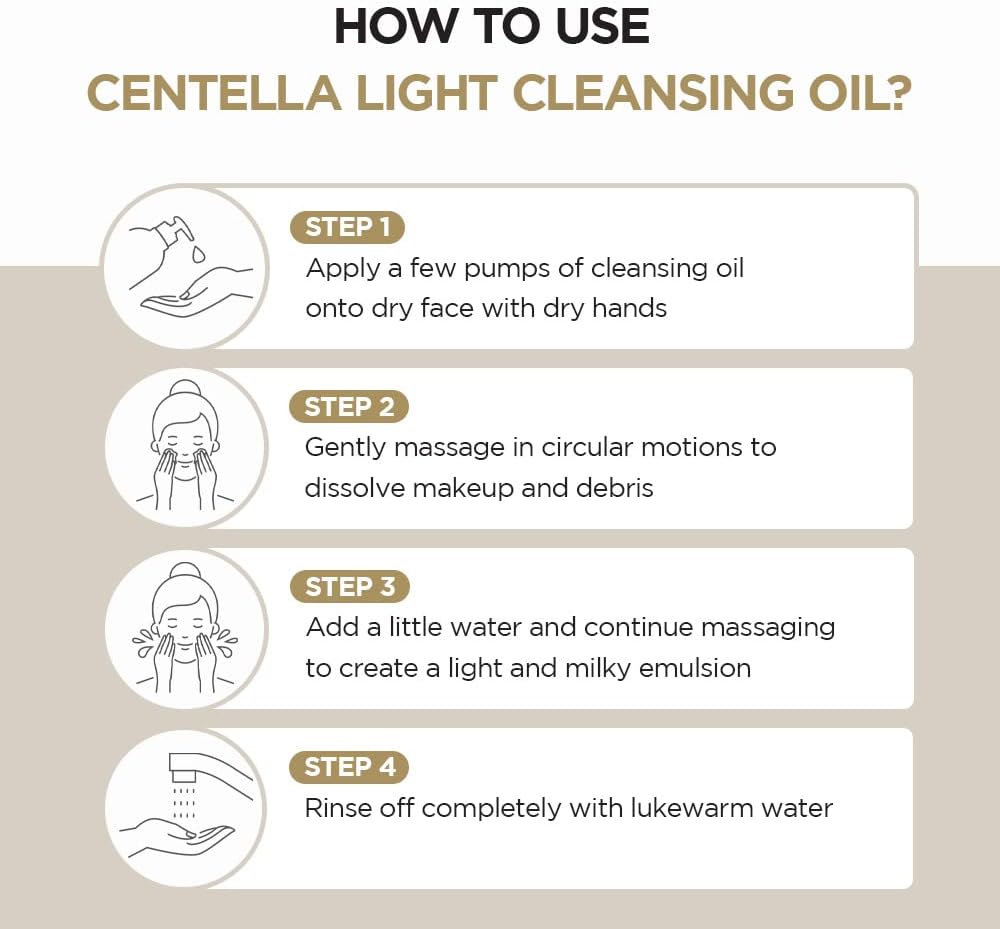 HOW TO USE
CENTELLA LIGHT CLEANSING OIL?

STEP 1
Apply a few pumps of cleansing oil onto dry face with dry hands

STEP 2
Gently massage in circular motions to dissolve makeup and debris

STEP 3
Add a little water and continue massaging to create a light and milky emulsion

STEP 4
Rinse off completely with lukewarm water