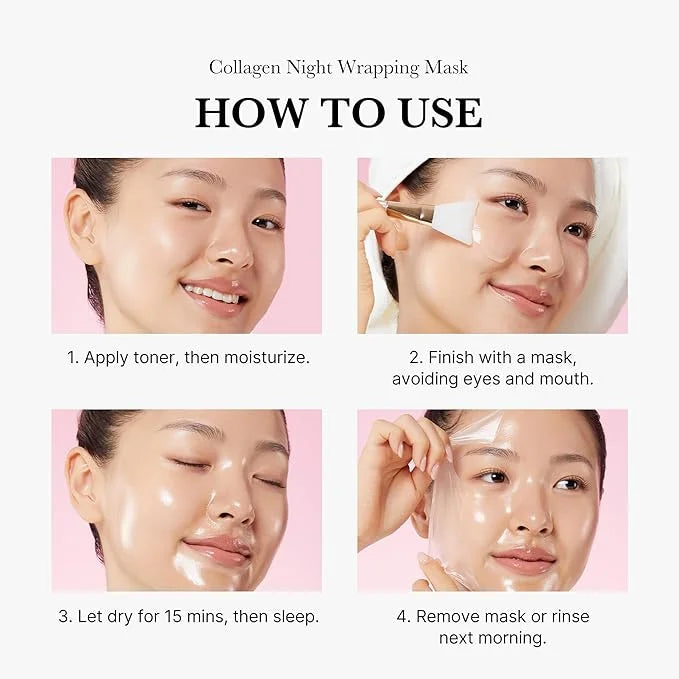 Collagen Night Wrapping Mask

HOW TO USE

1. Apply toner, then moisturize.

2. Finish with a mask, avoiding eyes and mouth.

3. Let dry for 15 mins, then sleep.

4. Remove mask or rinse next morning.