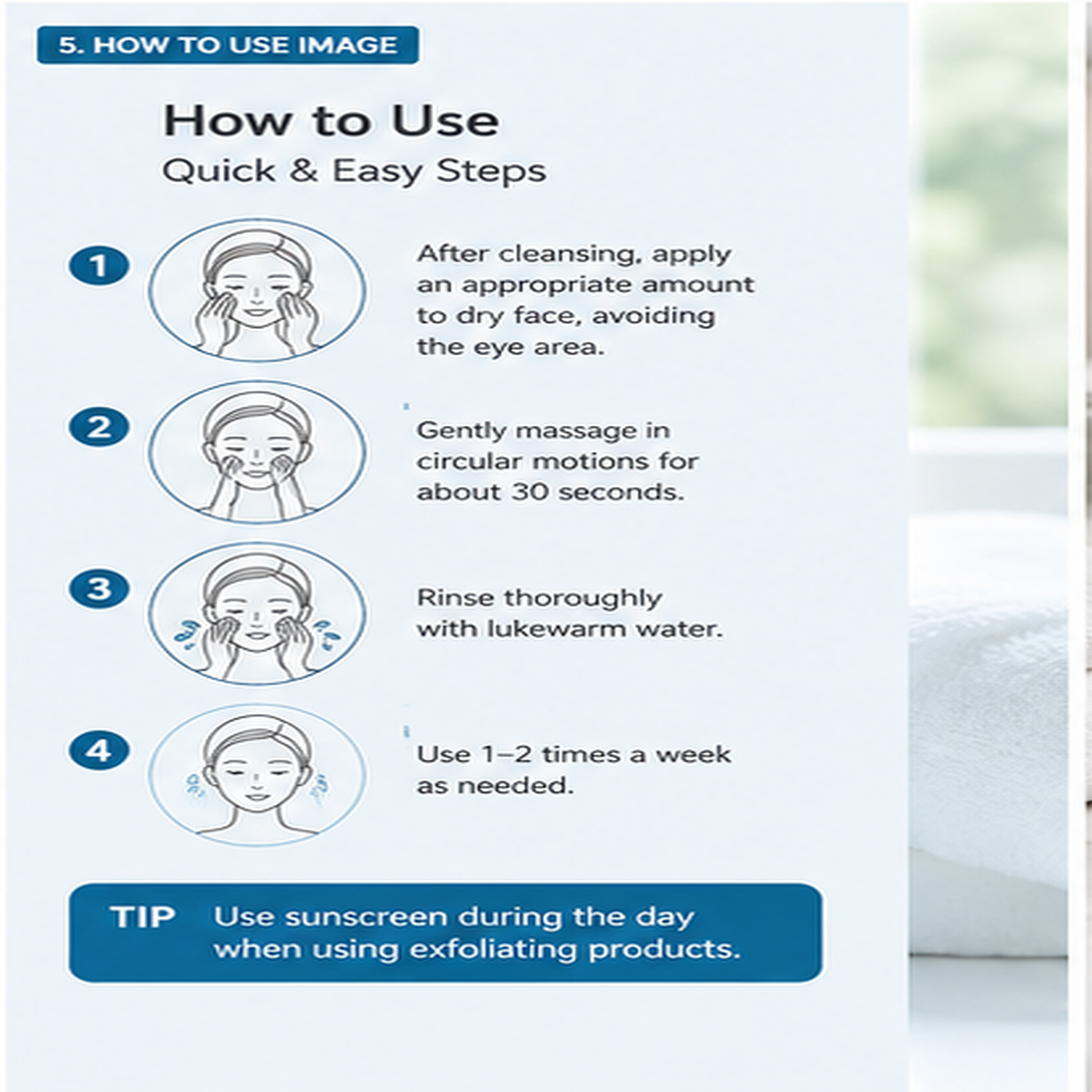 5. HOW TO USE IMAGE

How to Use
Quick & Easy Steps

1
After cleansing, apply an appropriate amount to dry face, avoiding the eye area.

2
Gently massage in circular motions for about 30 seconds.

3
Rinse thoroughly with lukewarm water.

4
Use 1–2 times a week as needed.

TIP Use sunscreen during the day when using exfoliating products.