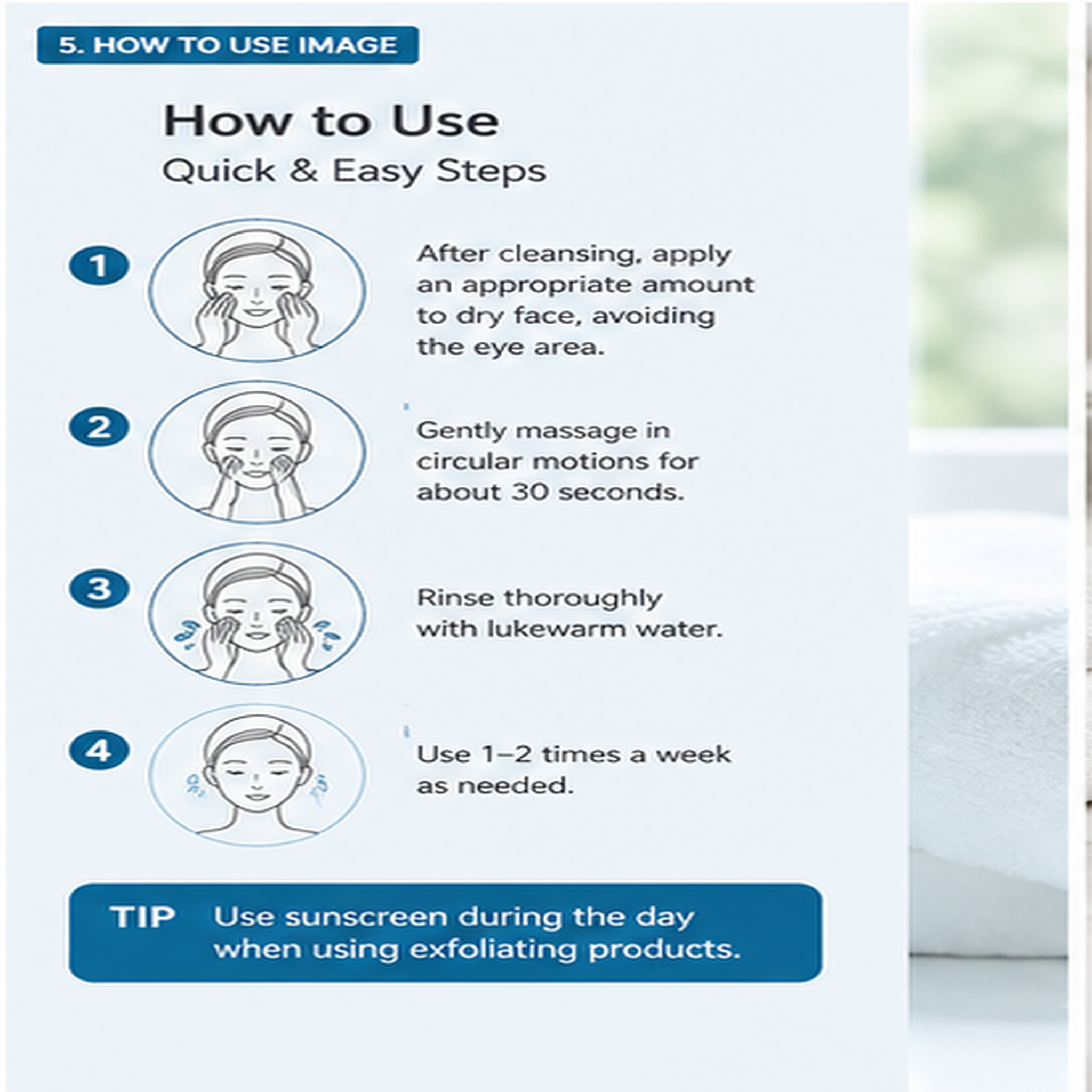 5. HOW TO USE IMAGE

How to Use

Quick & Easy Steps

1

After cleansing, apply an appropriate amount to dry face, avoiding the eye area.

2

Gently massage in circular motions for about 30 seconds.

3

Rinse thoroughly with lukewarm water.

4

Use 1–2 times a week as needed.

TIP Use sunscreen during the day when using exfoliating products.